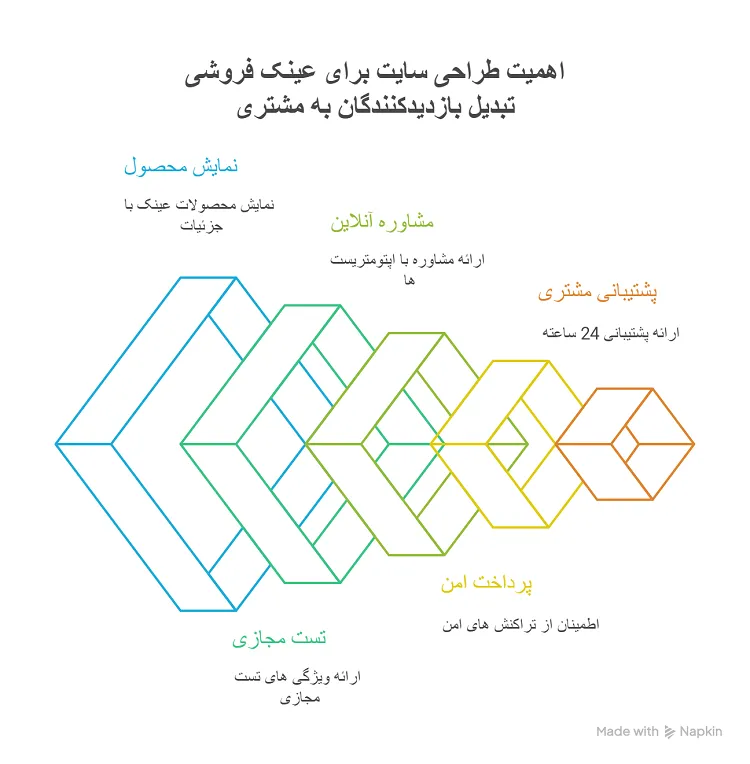 اهمیت طراحی سایت برای عینک فروشی
تبدیل بازدیدکنندگان به مشتری

نمایش محصول

نمایش محصولات عینک با جزئیات

مشاوره آنلاین

ارائه مشاوره با اپتومتریست ها

پشتیبانی مشتری

ارائه پشتیبانی 24 ساعته

پرداخت امن

اطمینان از تراکنش های امن

تست مجازی

ارائه ویژگی های تست مجازی

Made with Napkin